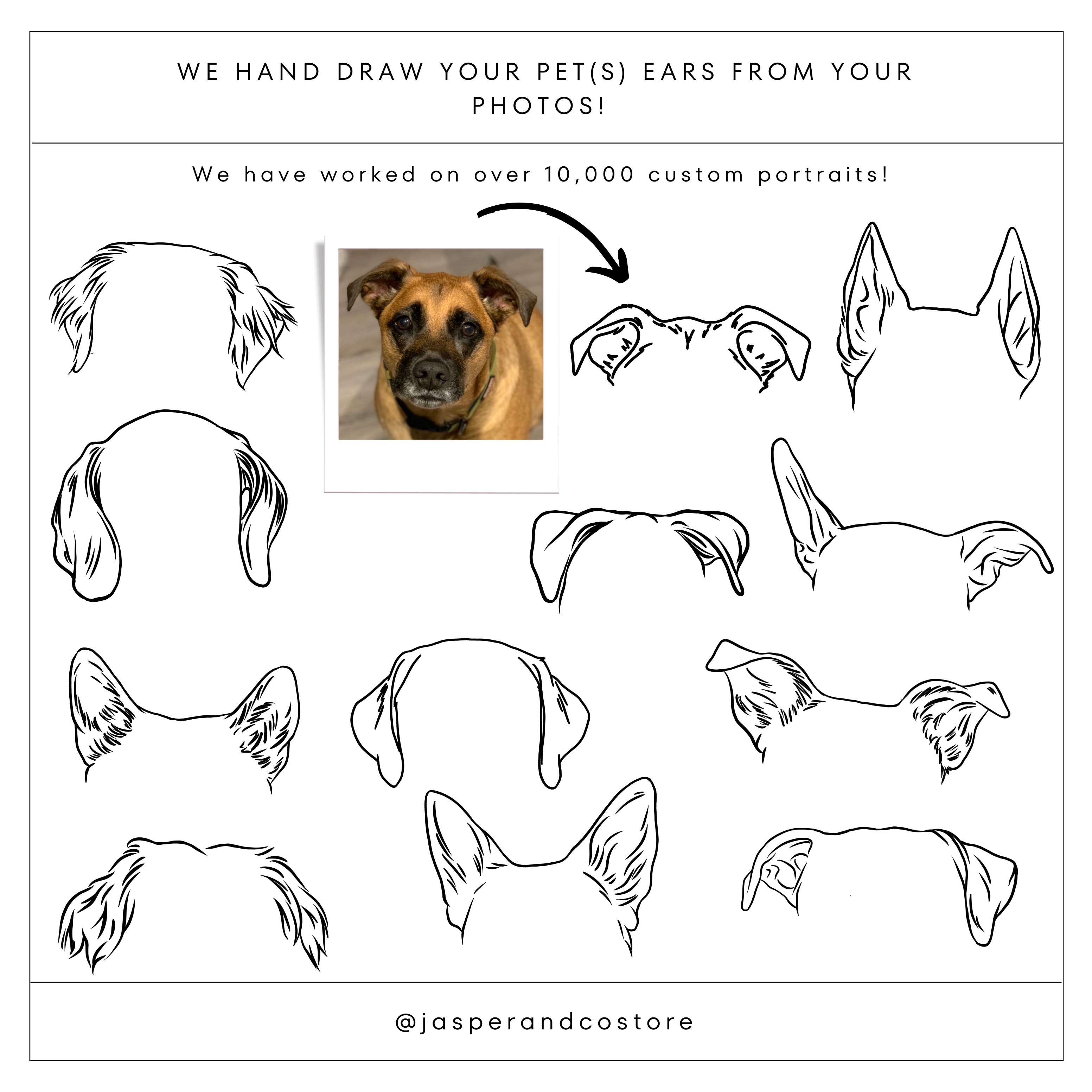 WE HAND DRAW YOUR PET(S) EARS FROM YOUR PHOTOS!

We have worked on over 10,000 custom portraits!

@jasperandcostore