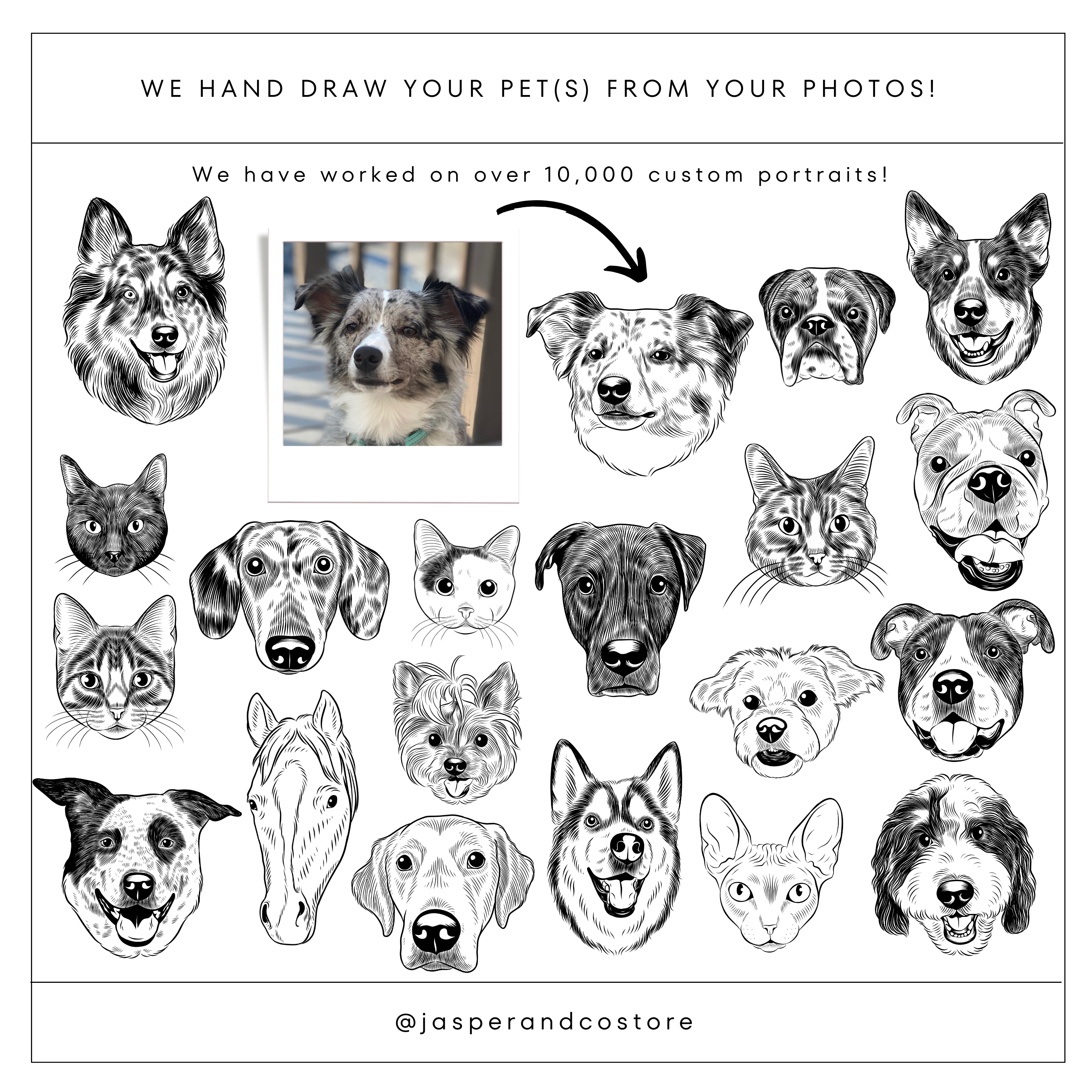 WE HAND DRAW YOUR PET(S) FROM YOUR PHOTOS!

We have worked on over 10,000 custom portraits!

@jasperandcostore