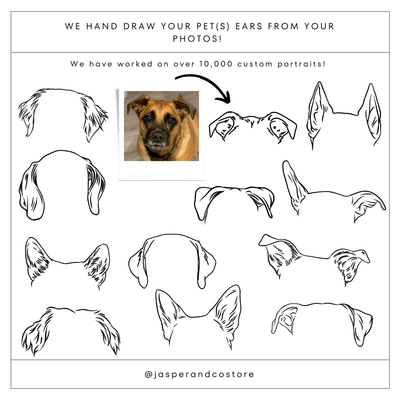 WE HAND DRAW YOUR PET(S) EARS FROM YOUR PHOTOS!

We have worked on over 10,000 custom portraits!

@jasperandcostore