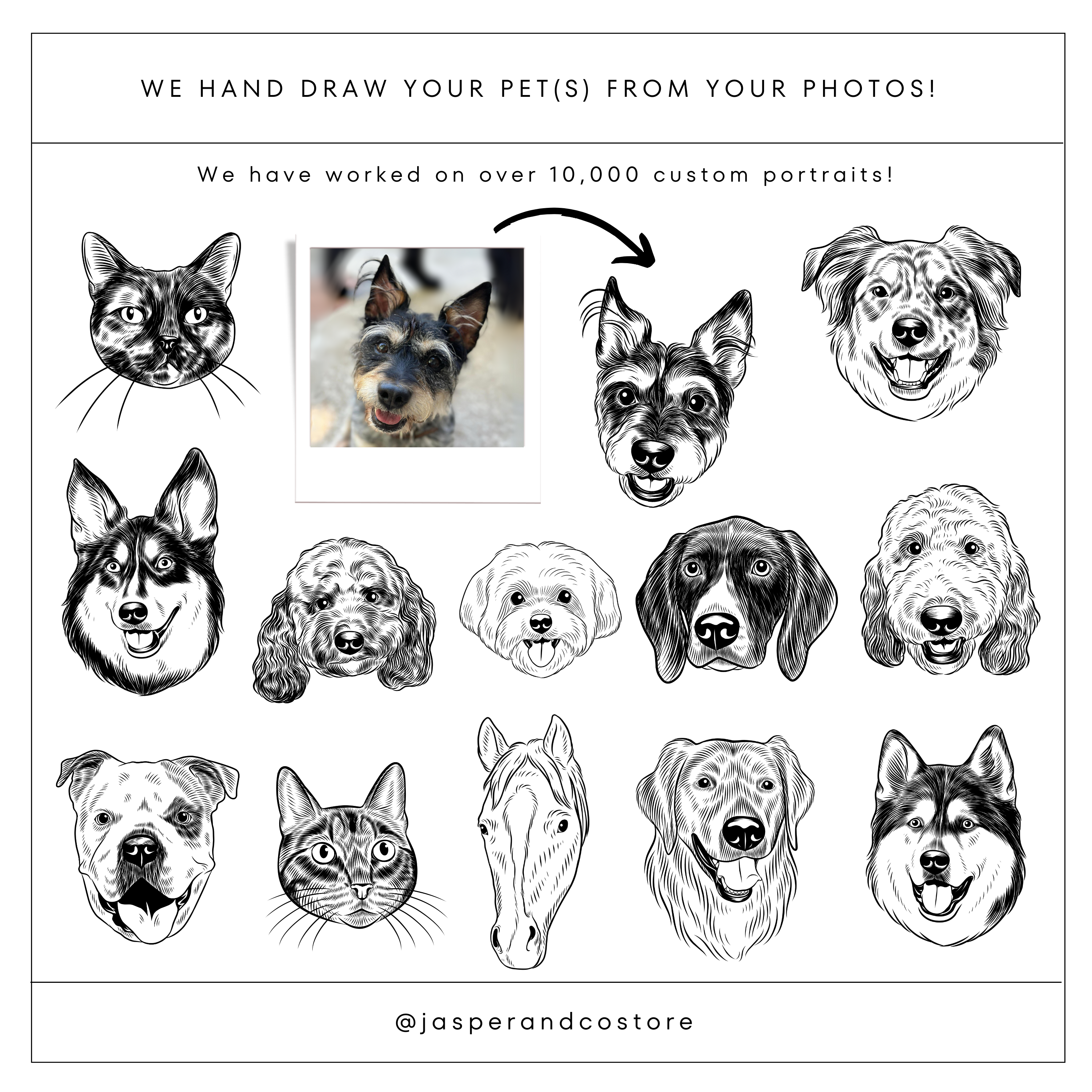 WE HAND DRAW YOUR PET(S) FROM YOUR PHOTOS!

We have worked on over 10,000 custom portraits!

@jasperandcostore